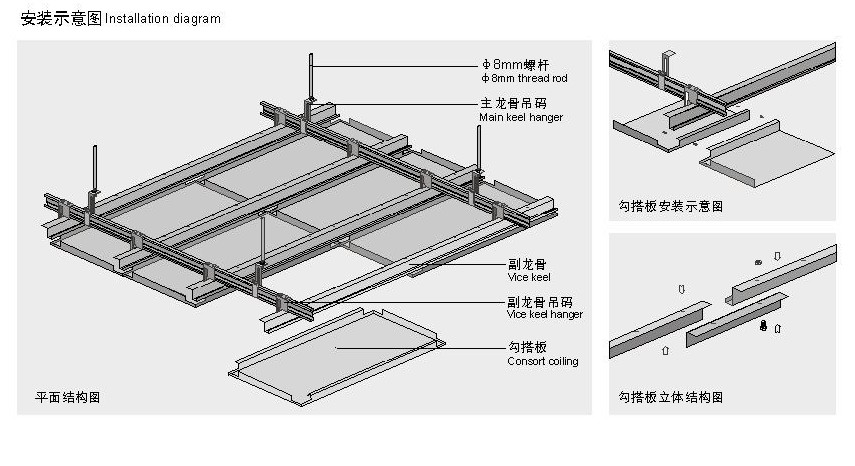 安装示意图 Installation diagram

ϕ8mm螺杆
ϕ8mm thread rod

主龙骨吊码
Main keel hanger

副龙骨
Vice keel

副龙骨吊码
Vice keel hanger

勾搭板
Consort coiling

平面结构图

勾搭板安装示意图

勾搭板立体结构图